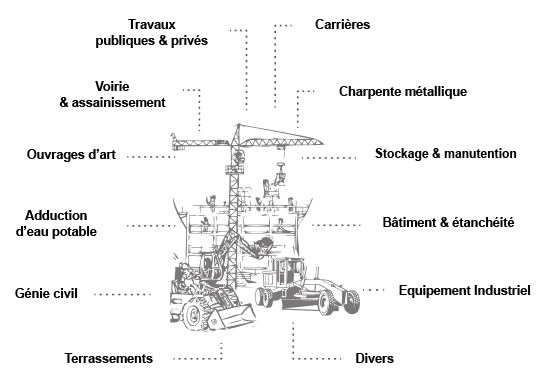 Travaux publiques & privés

Carrières

Voirie & assainissement

Charpente métallique

Ouvrages d'art

Stockage & manutention

Adduction d'eau potable

Bâtiment & étanchéité

Génie civil

Equipement Industriel

Terrassements

Divers